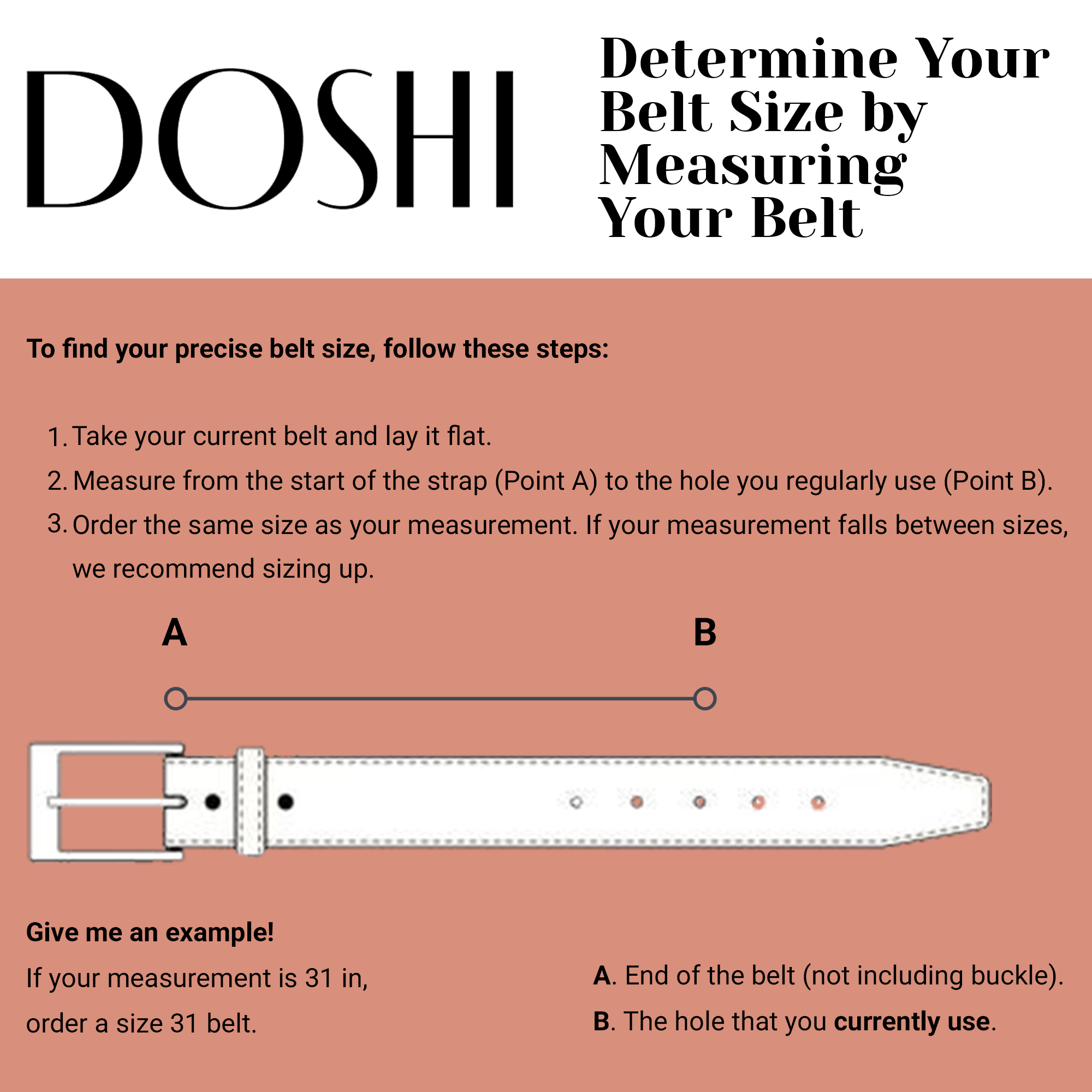 DOSHI

Determine Your Belt Size by Measuring Your Belt

To find your precise belt size, follow these steps:

1. Take your current belt and lay it flat.
2. Measure from the start of the strap (Point A) to the hole you regularly use (Point B).
3. Order the same size as your measurement. If your measurement falls between sizes, we recommend sizing up.

A

B

Give me an example!

If your measurement is 31 in, order a size 31 belt.

A. End of the belt (not including buckle).

B. The hole that you currently use.