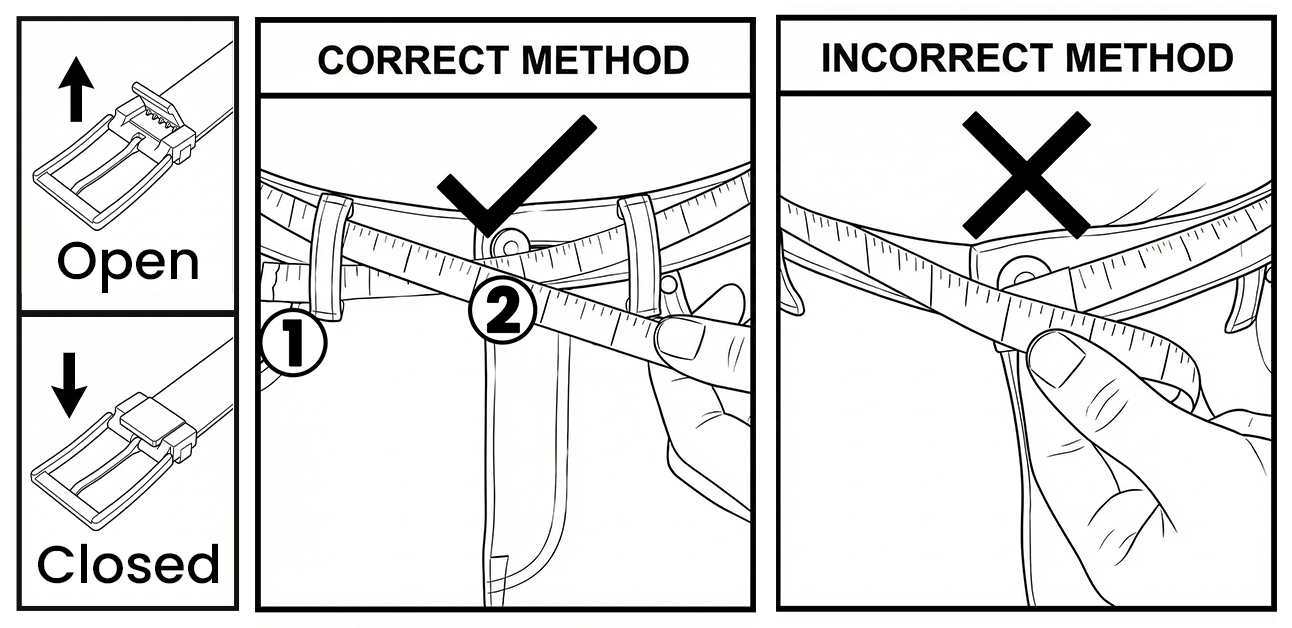 Open

Closed

CORRECT METHOD

1

2

INCORRECT METHOD